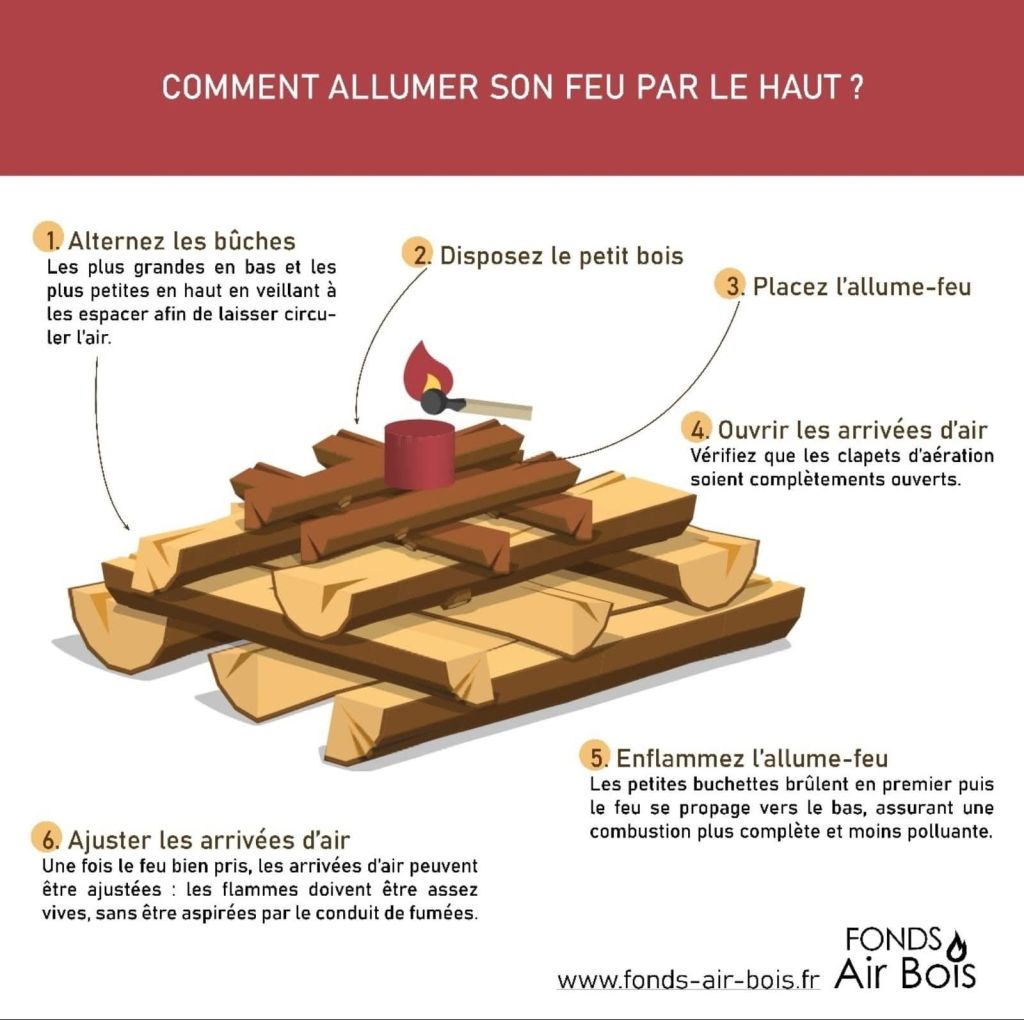 COMMENT ALLUMER SON FEU PAR LE HAUT ?

1. Alternez les bûches
Les plus grandes en bas et les plus petites en haut en veillant à les espacer afin de laisser circuler l'air.

2. Disposez le petit bois

3. Placez l'allume-feu

4. Ouvrir les arrivées d'air
Vérifiez que les clapets d'aération soient complètements ouverts.

5. Enflammez l'allume-feu
Les petites buchettes brûlent en premier puis le feu se propage vers le bas, assurant une combustion plus complète et moins polluante.

6. Ajuster les arrivées d'air
Une fois le feu bien pris, les arrivées d'air peuvent être ajustées : les flammes doivent être assez vives, sans être aspirées par le conduit de fumées.

www.fonds-air-bois.fr

FONDS Air Bois